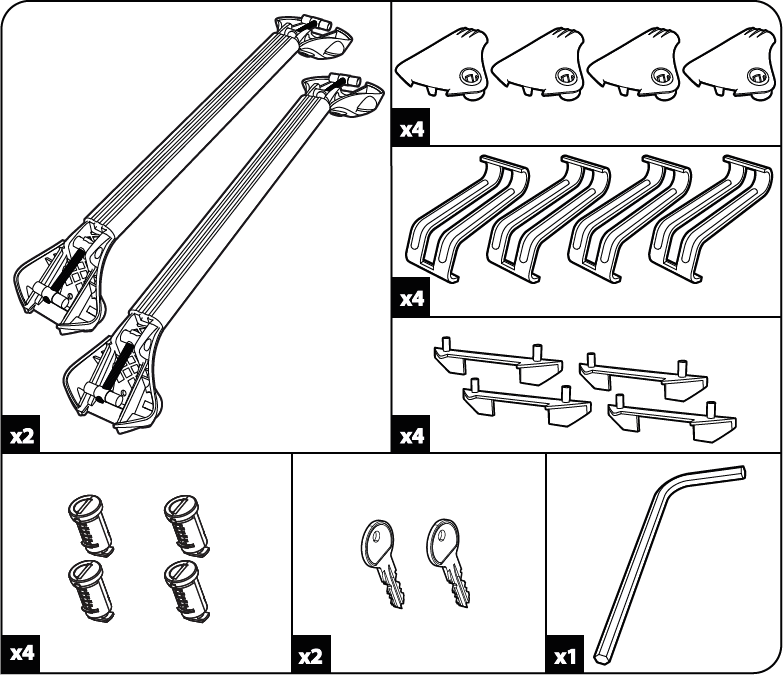 x2

x4

x4

x4

x4

x2

x1