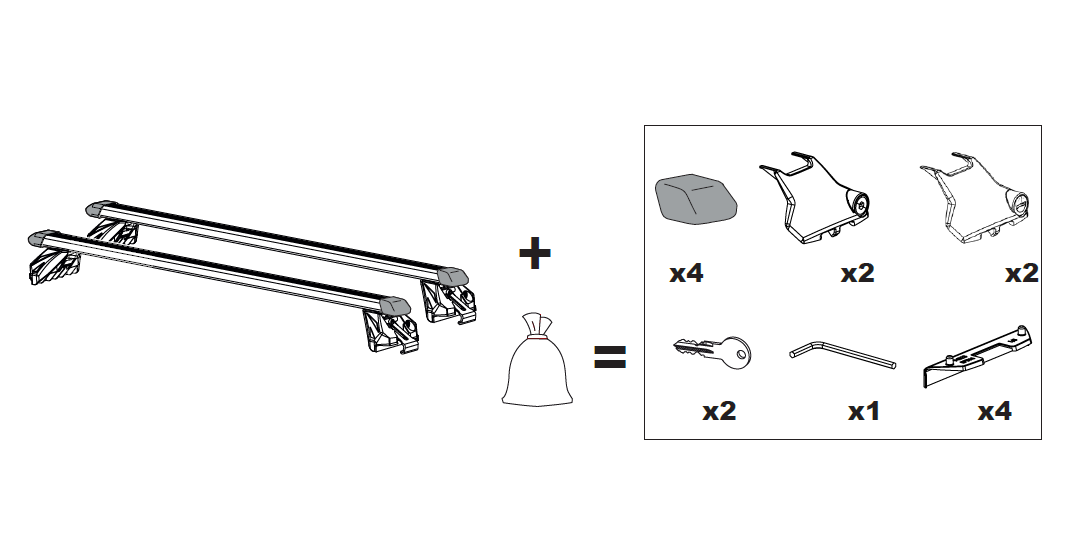 +

=

x4

x2

x2

x2

x1

x4