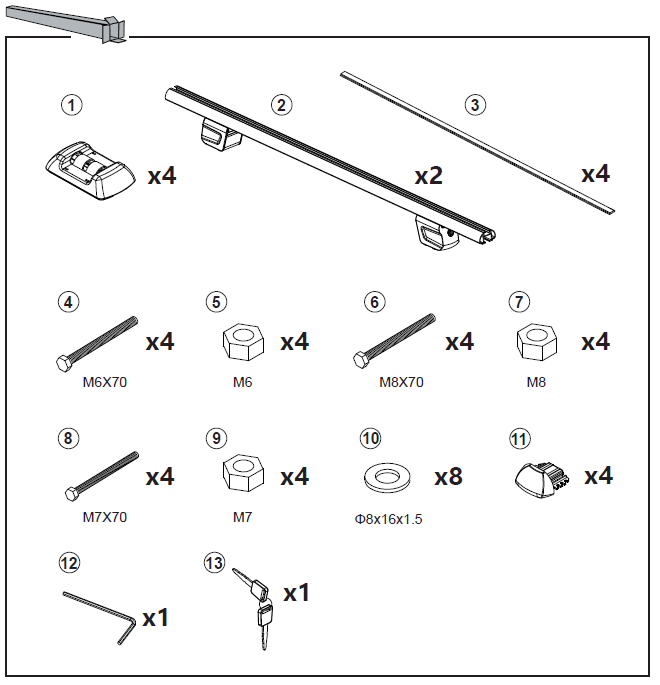 1
x4
2
x2
3
x4

4
x4
M6X70
5
x4
M6
6
x4
M8X70
7
x4
M8

8
x4
M7X70
9
x4
M7
10
x8
Φ8x16x1.5
11
x4

12
x1
13
x1