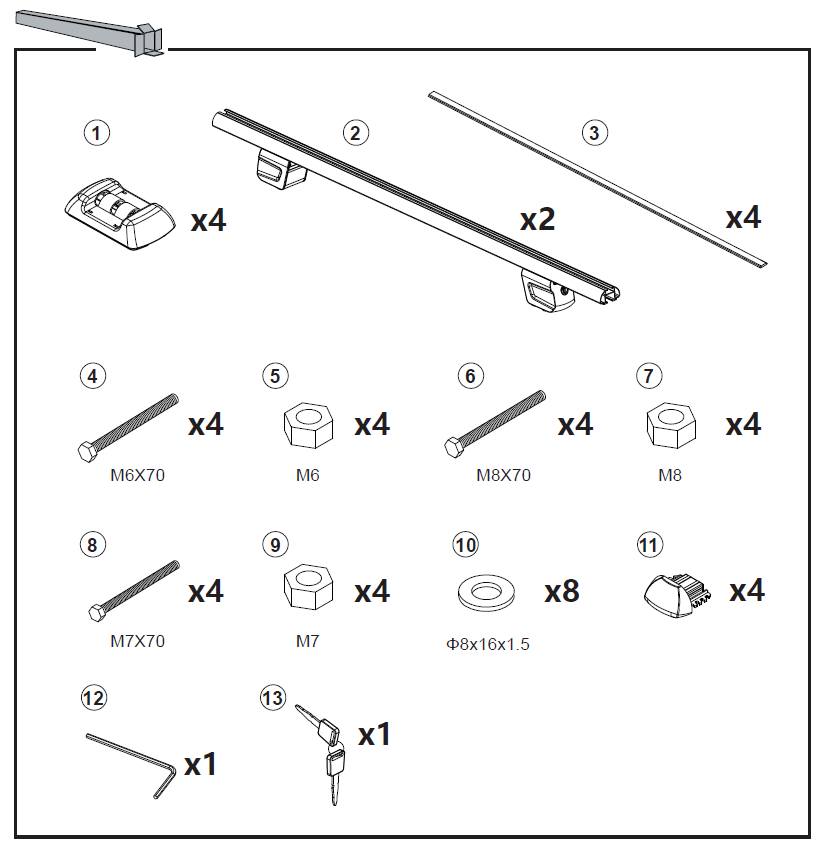 1
x4
2
x2
3
x4
4
x4
M6X70
5
x4
M6
6
x4
M8X70
7
x4
M8
8
x4
M7X70
9
x4
M7
10
x8
Φ8x16x1.5
11
x4
12
x1
13
x1