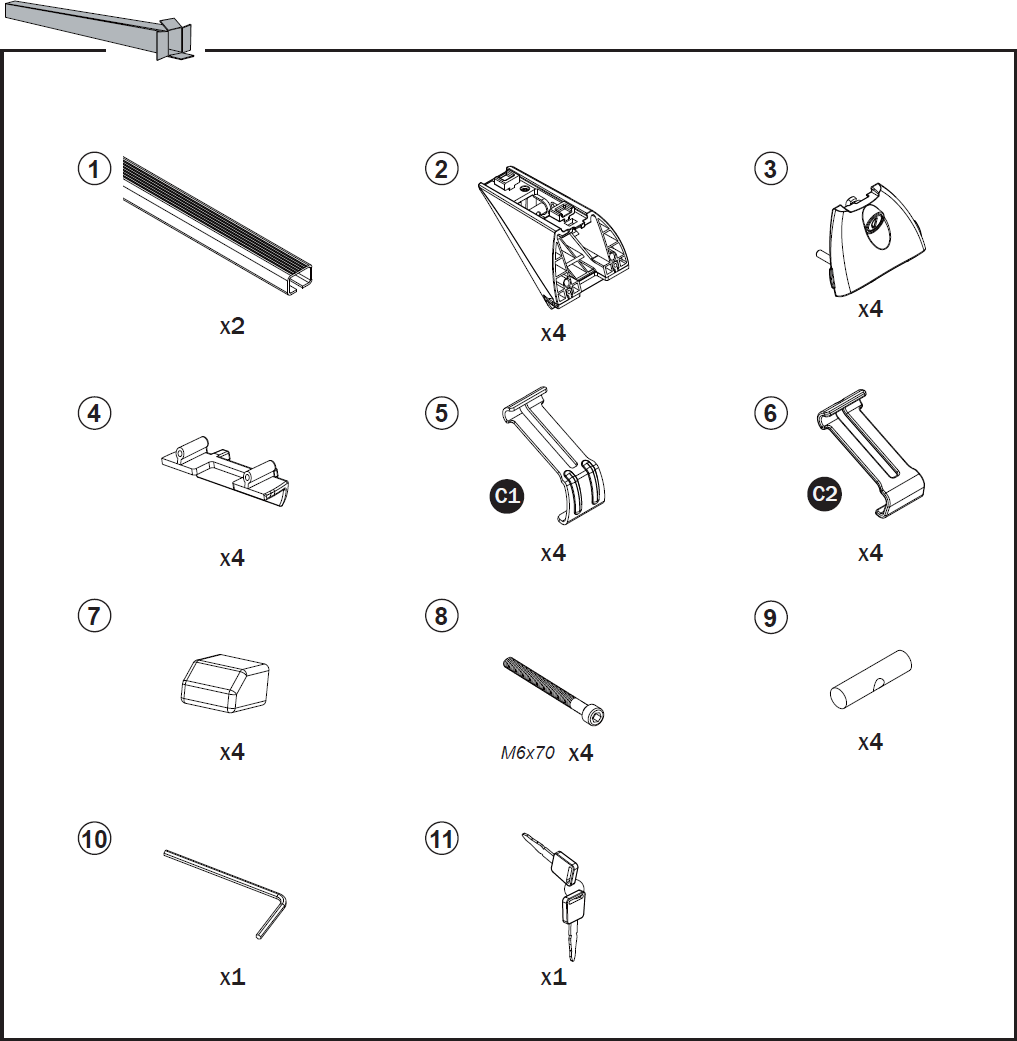 1
x2
2
x4
3
x4
4
x4
5
C1
x4
6
C2
x4
7
x4
8
M6x70 x4
9
x4
10
x1
11
x1